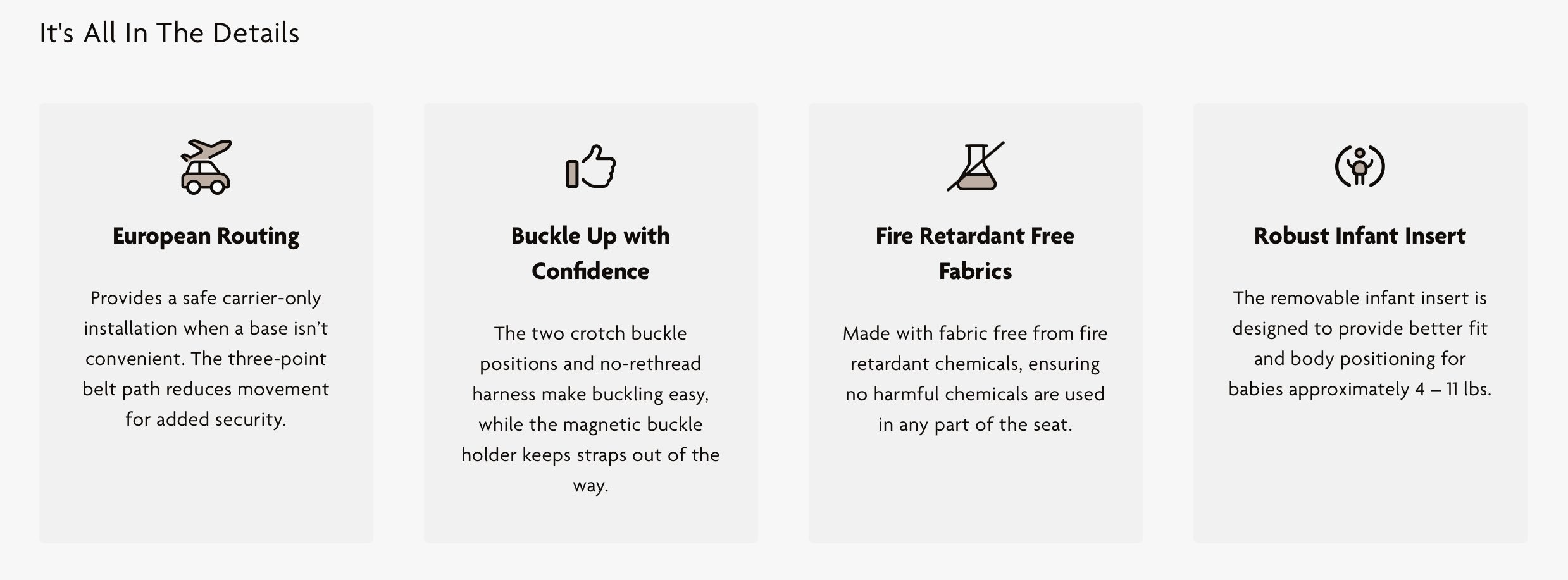 It's All In The Details

European Routing

Provides a safe carrier-only installation when a base isn't convenient. The three-point belt path reduces movement for added security.

Buckle Up with Confidence

The two crotch buckle positions and no-rethread harness make buckling easy, while the magnetic buckle holder keeps straps out of the way.

Fire Retardant Free Fabrics

Made with fabric free from fire retardant chemicals, ensuring no harmful chemicals are used in any part of the seat.

Robust Infant Insert

The removable infant insert is designed to provide better fit and body positioning for babies approximately 4 – 11 lbs.